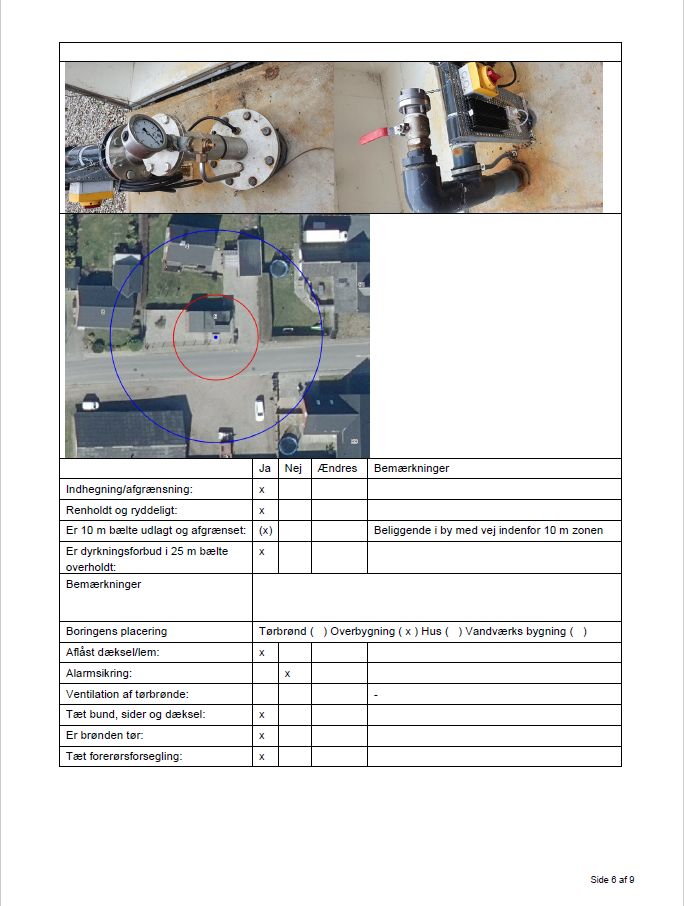 | | Ja | Nej | Ændres | Bemærkninger |
|---|---|---|---|---|
| Indhegning/afgrænsning: | x | | | |
| Renholdt og ryddeligt: | x | | | |
| Er 10 m bælte udlagt og afgrænset: | (x) | | | Beliggende i by med vej indenfor 10 m zonen |
| Er dyrkningsforbud i 25 m bælte overholdt: | x | | | |
| Bemærkninger | | | | |
| Boringens placering | Tørbrønd ( ) Overbygning ( x ) Hus ( ) Vandværks bygning ( ) | | | |
| Aflåst dæksel/lem: | x | | | |
| Alarmsikring: | | x | | |
| Ventilation af tørbrønde: | | | | - |
| Tæt bund, sider og dæksel: | x | | | |
| Er brønden tør: | x | | | |
| Tæt forerørsforsegling: | x | | | |

Side 6 af 9